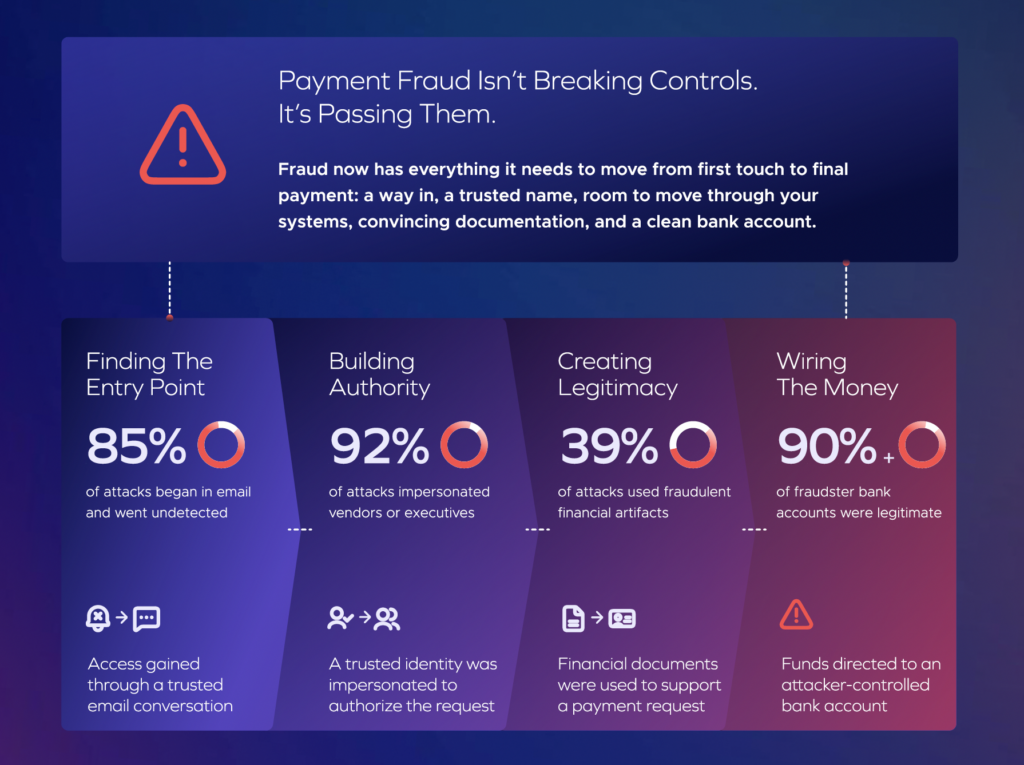 Payment Fraud Isn't Breaking Controls. It's Passing Them.

Fraud now has everything it needs to move from first touch to final payment: a way in, a trusted name, room to move through your systems, convincing documentation, and a clean bank account.

Finding The Entry Point

85%

of attacks began in email and went undetected

Access gained through a trusted email conversation

Building Authority

92%

of attacks impersonated vendors or executives

A trusted identity was impersonated to authorize the request

Creating Legitimacy

39%

of attacks used fraudulent financial artifacts

Financial documents were used to support a payment request

Wiring The Money

90%+

of fraudster bank accounts were legitimate

Funds directed to an attacker-controlled bank account